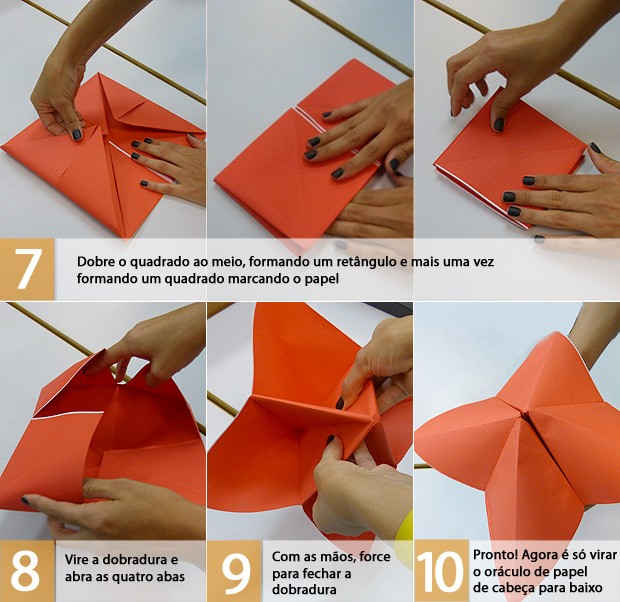 7

Dobre o quadrado ao meio, formando um retângulo e mais uma vez formando um quadrado marcando o papel

8

Vire a dobradura e abra as quatro abas

9

Com as mãos, force para fechar a dobradura

10

Pronto! Agora é só virar o oráculo de papel de cabeça para baixo