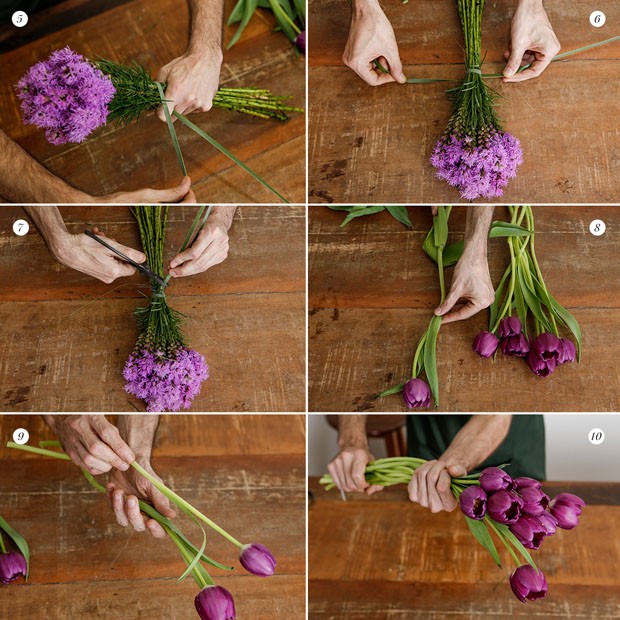 5

6

7

8

9

10