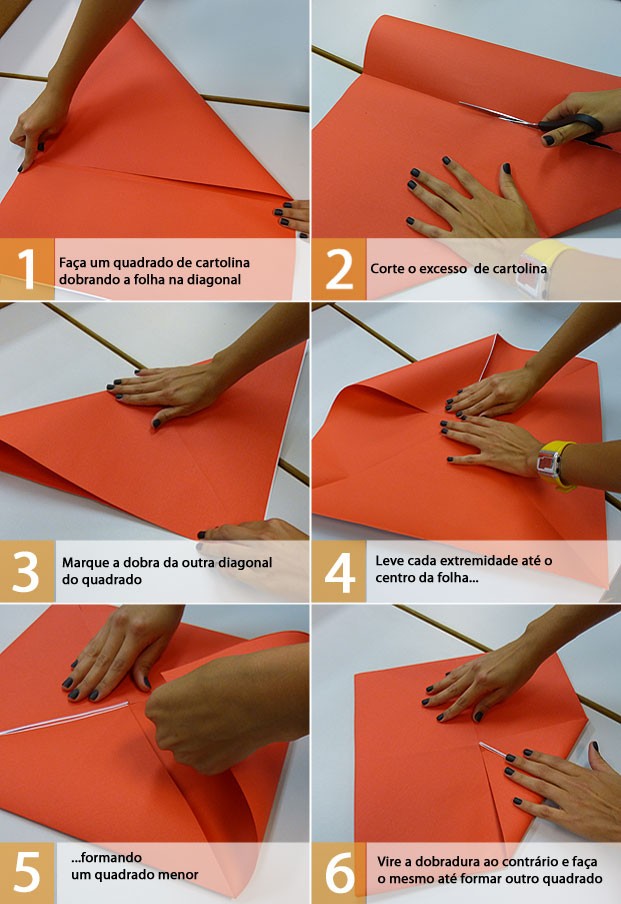 1 Faça um quadrado de cartolina dobrando a folha na diagonal

2 Corte o excesso de cartolina

3 Marque a dobra da outra diagonal do quadrado

4 Leve cada extremidade até o centro da folha...

5 ...formando um quadrado menor

6 Vire a dobradura ao contrário e faça o mesmo até formar outro quadrado