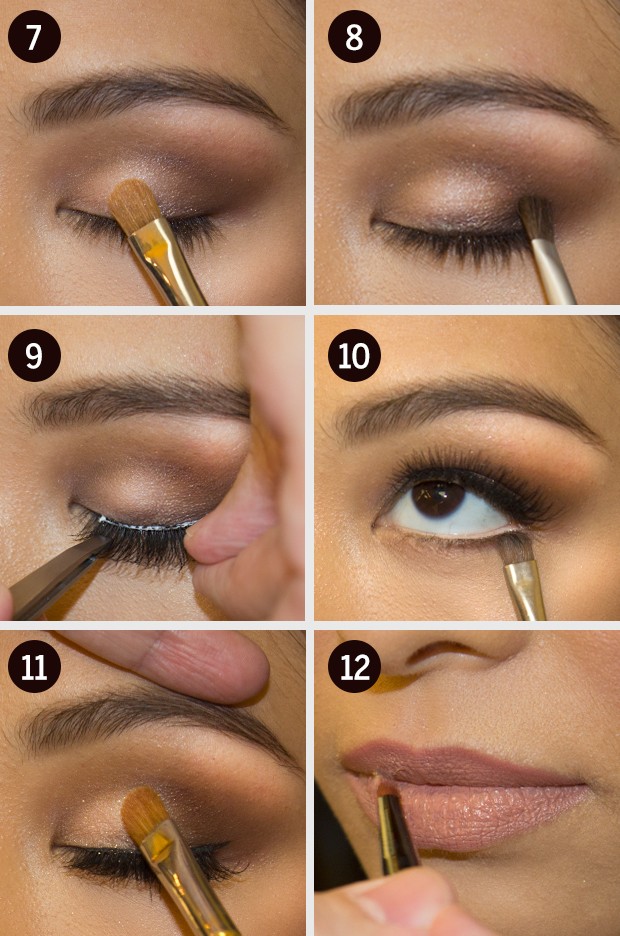 7

8

9

10

11

12