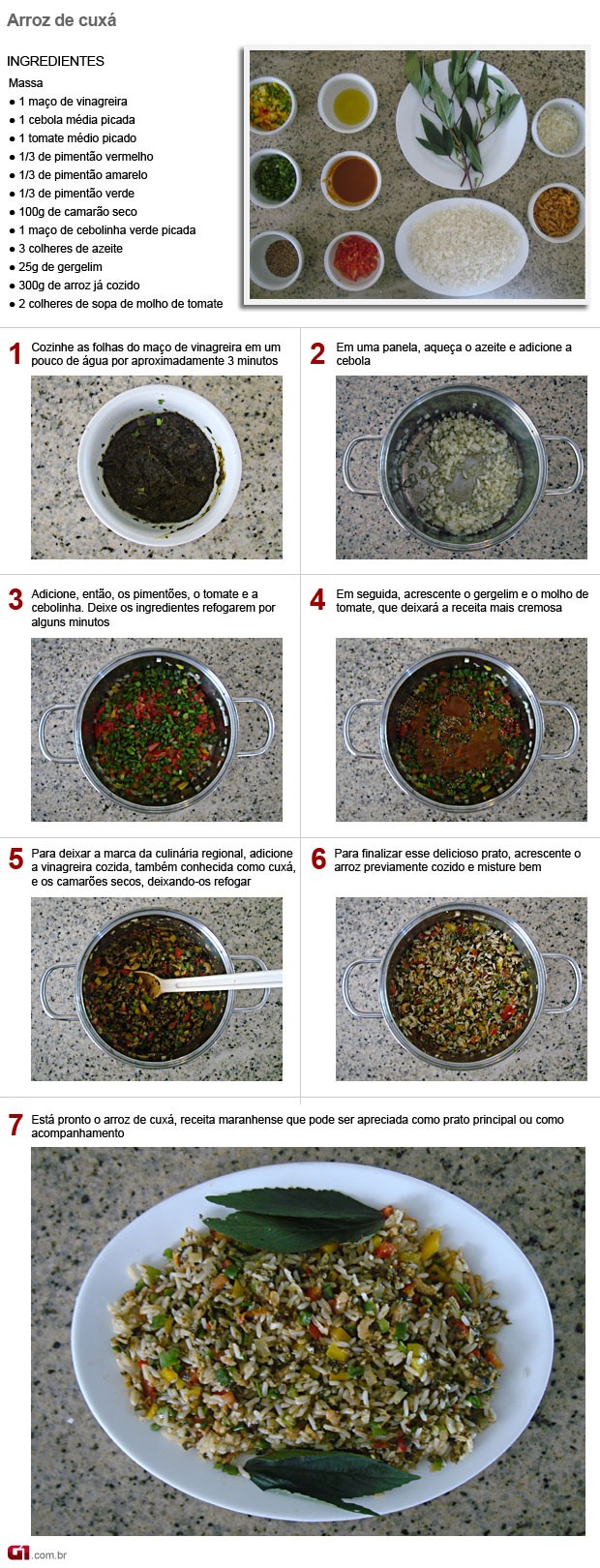 Arroz de cuxá

INGREDIENTES

Massa
● 1 maço de vinagreira
● 1 cebola média picada
● 1 tomate médio picado
● 1/3 de pimentão vermelho
● 1/3 de pimentão amarelo
● 1/3 de pimentão verde
● 100g de camarão seco
● 1 maço de cebolinha verde picada
● 3 colheres de azeite
● 25g de gergelim
● 300g de arroz já cozido
● 2 colheres de sopa de molho de tomate

1 Cozinhe as folhas do maço de vinagreira em um pouco de água por aproximadamente 3 minutos

2 Em uma panela, aqueça o azeite e adicione a cebola

3 Adicione, então, os pimentões, o tomate e a cebolinha. Deixe os ingredientes refogarem por alguns minutos

4 Em seguida, acrescente o gergelim e o molho de tomate, que deixará a receita mais cremosa

5 Para deixar a marca da culinária regional, adicione a vinagreira cozida, também conhecida como cuxá, e os camarões secos, deixando-os refogar

6 Para finalizar esse delicioso prato, acrescente o arroz previamente cozido e misture bem

7 Está pronto o arroz de cuxá, receita maranhense que pode ser apreciada como prato principal ou como acompanhamento

G1.com.br