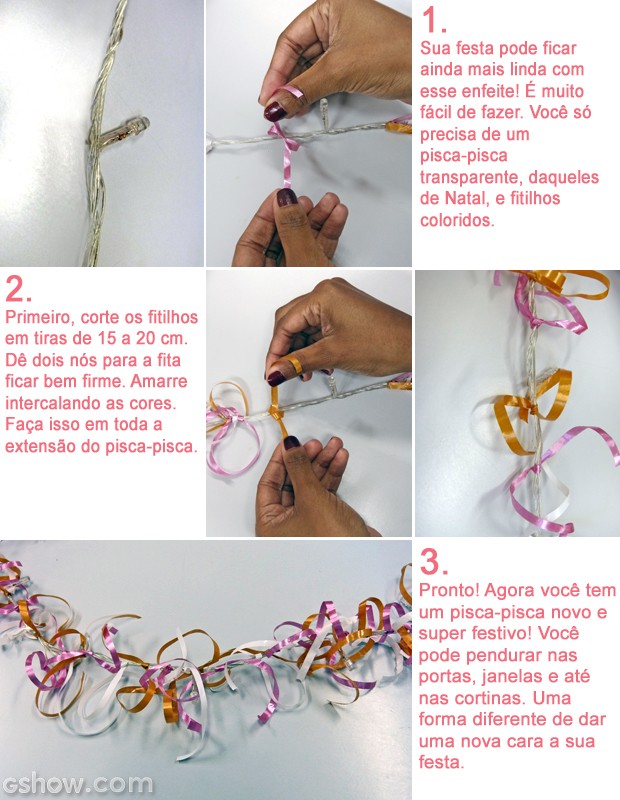 1.
Sua festa pode ficar ainda mais linda com esse enfeite! É muito fácil de fazer. Você só precisa de um pisca-pisca transparente, daqueles de Natal, e fitilhos coloridos.

2.
Primeiro, corte os fitilhos em tiras de 15 a 20 cm. Dê dois nós para a fita ficar bem firme. Amarre intercalando as cores. Faça isso em toda a extensão do pisca-pisca.

3.
Pronto! Agora você tem um pisca-pisca novo e super festivo! Você pode pendurar nas portas, janelas e até nas cortinas. Uma forma diferente de dar uma nova cara a sua festa.

gshow.com