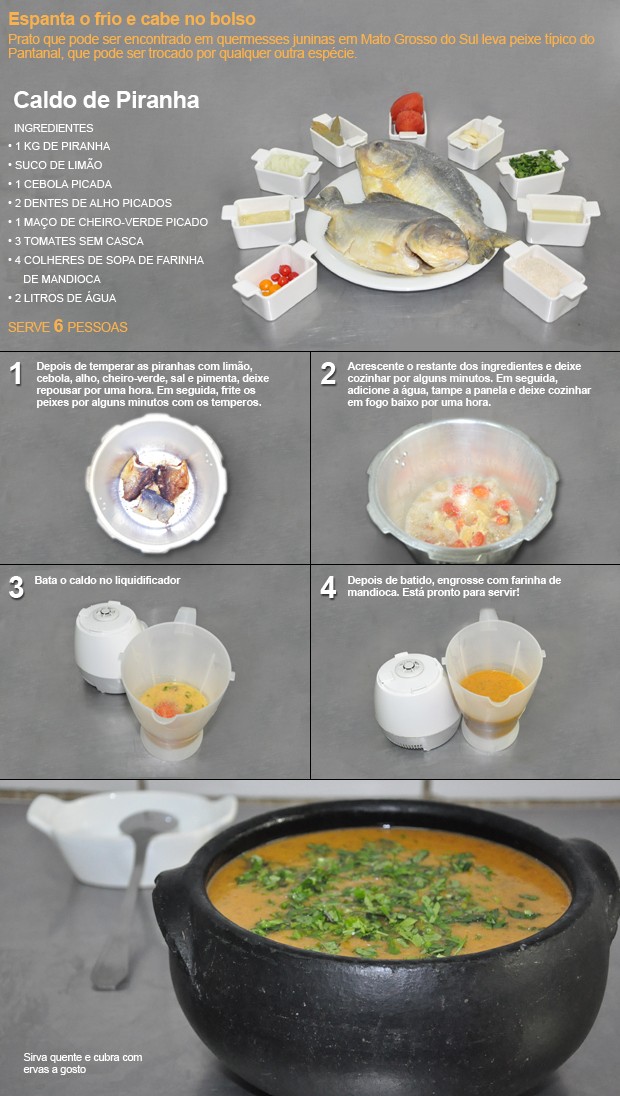 Espanta o frio e cabe no bolso

Prato que pode ser encontrado em quermesses juninas em Mato Grosso do Sul leva peixe típico do Pantanal, que pode ser trocado por qualquer outra espécie.

Caldo de Piranha

INGREDIENTES
• 1 KG DE PIRANHA
• SUCO DE LIMÃO
• 1 CEBOLA PICADA
• 2 DENTES DE ALHO PICADOS
• 1 MAÇO DE CHEIRO-VERDE PICADO
• 3 TOMATES SEM CASCA
• 4 COLHERES DE SOPA DE FARINHA DE MANDIOCA
• 2 LITROS DE ÁGUA

SERVE 6 PESSOAS

1 Depois de temperar as piranhas com limão, cebola, alho, cheiro-verde, sal e pimenta, deixe repousar por uma hora. Em seguida, frite os peixes por alguns minutos com os temperos.

2 Acrescente o restante dos ingredientes e deixe cozinhar por alguns minutos. Em seguida, adicione a água, tampe a panela e deixe cozinhar em fogo baixo por uma hora.

3 Bata o caldo no liquidificador

4 Depois de batido, engrosse com farinha de mandioca. Está pronto para servir!

Sirva quente e cubra com ervas a gosto