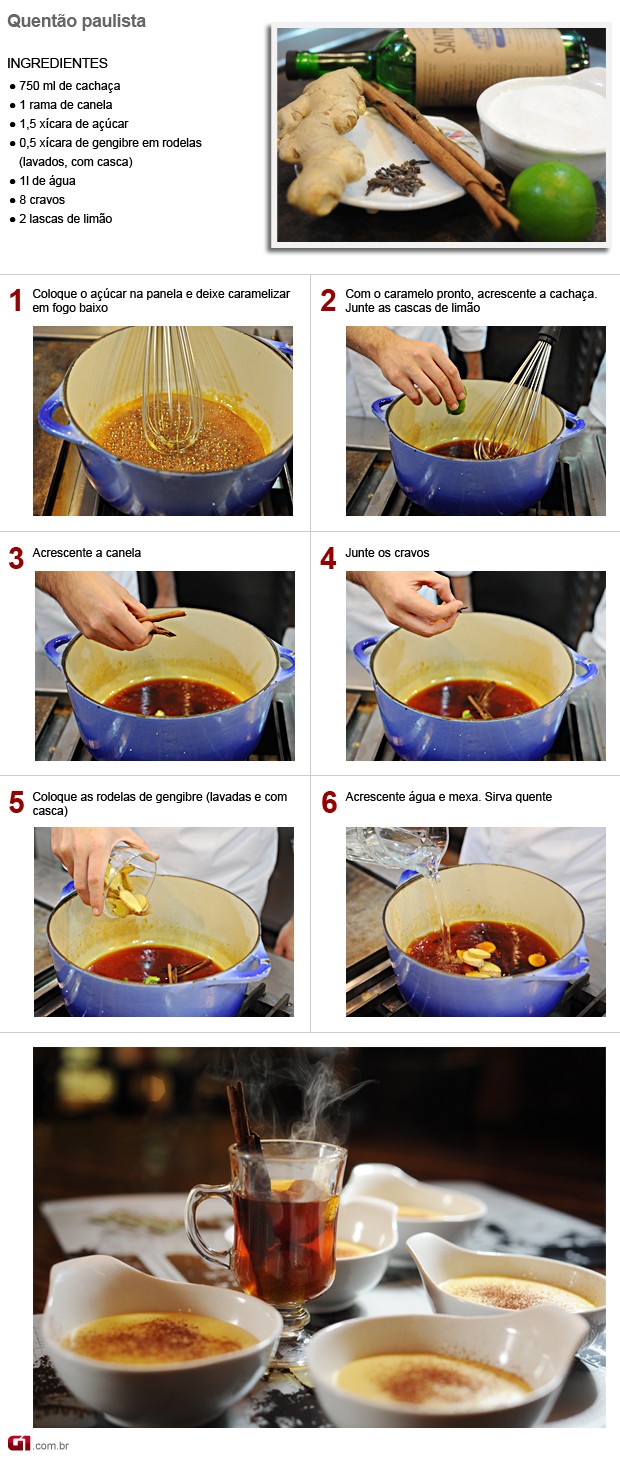 Quentão paulista

INGREDIENTES
● 750 ml de cachaça
● 1 rama de canela
● 1,5 xícara de açúcar
● 0,5 xícara de gengibre em rodelas (lavados, com casca)
● 1l de água
● 8 cravos
● 2 lascas de limão

1 Coloque o açúcar na panela e deixe caramelizar em fogo baixo

2 Com o caramelo pronto, acrescente a cachaça. Junte as cascas de limão

3 Acrescente a canela

4 Junte os cravos

5 Coloque as rodelas de gengibre (lavadas e com casca)

6 Acrescente água e mexa. Sirva quente

G1.com.br