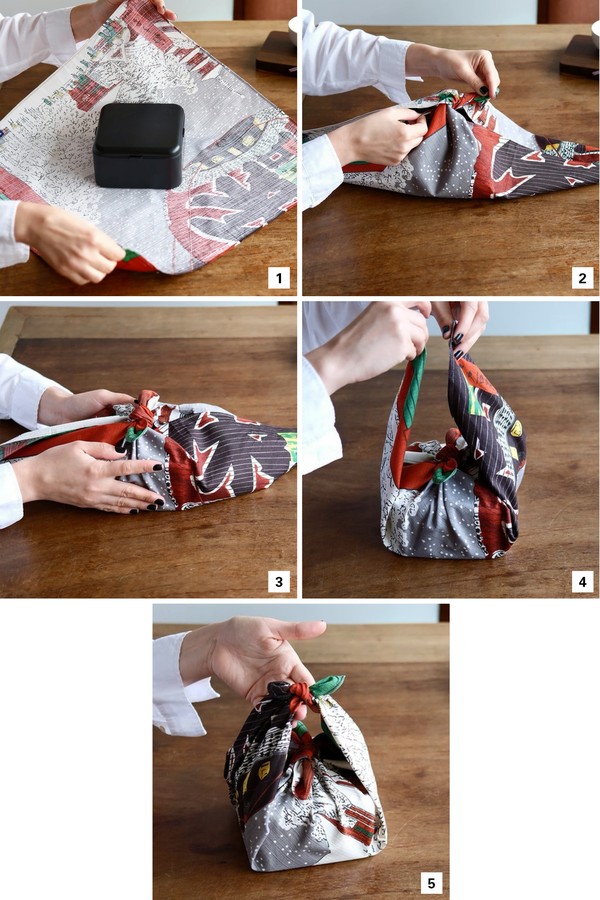 1
2
3
4
5