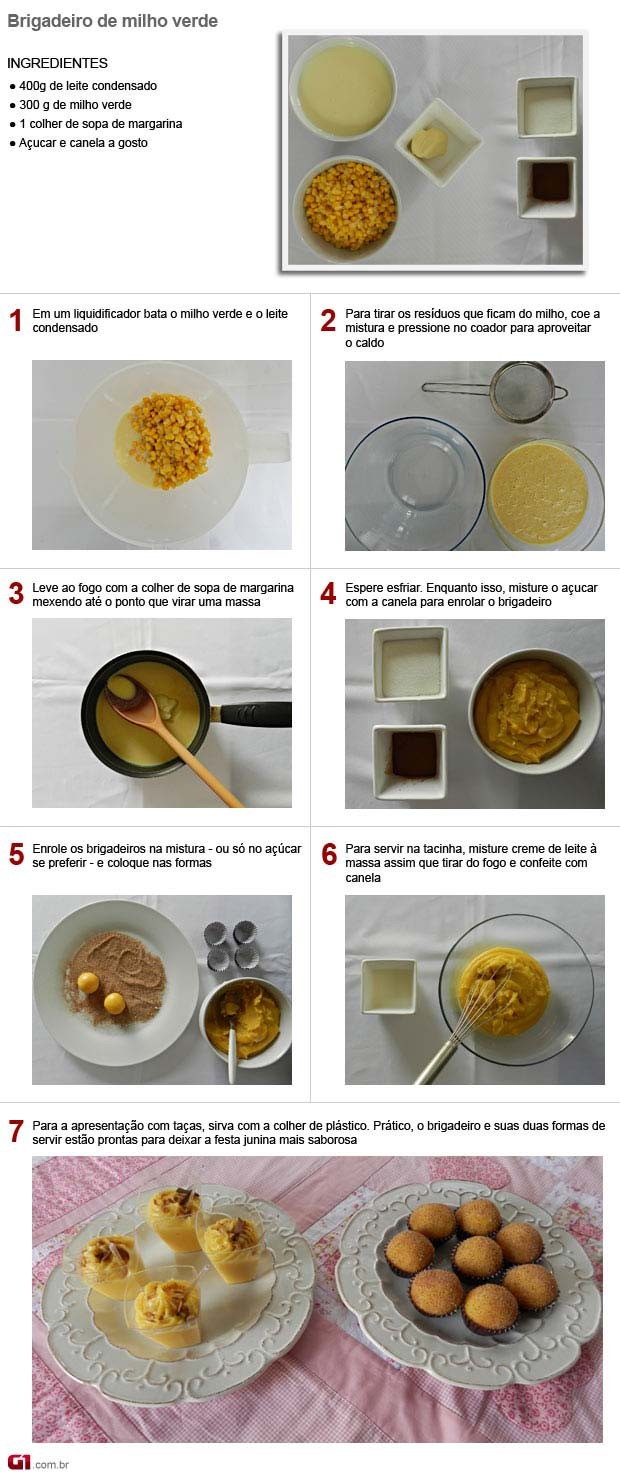 Brigadeiro de milho verde

INGREDIENTES
● 400g de leite condensado
● 300 g de milho verde
● 1 colher de sopa de margarina
● Açucar e canela a gosto

1 Em um liquidificador bata o milho verde e o leite condensado

2 Para tirar os resíduos que ficam do milho, coe a mistura e pressione no coador para aproveitar o caldo

3 Leve ao fogo com a colher de sopa de margarina mexendo até o ponto que virar uma massa

4 Espere esfriar. Enquanto isso, misture o açucar com a canela para enrolar o brigadeiro

5 Enrole os brigadeiros na mistura - ou só no açúcar se preferir - e coloque nas formas

6 Para servir na tacinha, misture creme de leite à massa assim que tirar do fogo e confeite com canela

7 Para a apresentação com taças, sirva com a colher de plástico. Prático, o brigadeiro e suas duas formas de servir estão prontas para deixar a festa junina mais saborosa

G1.com.br