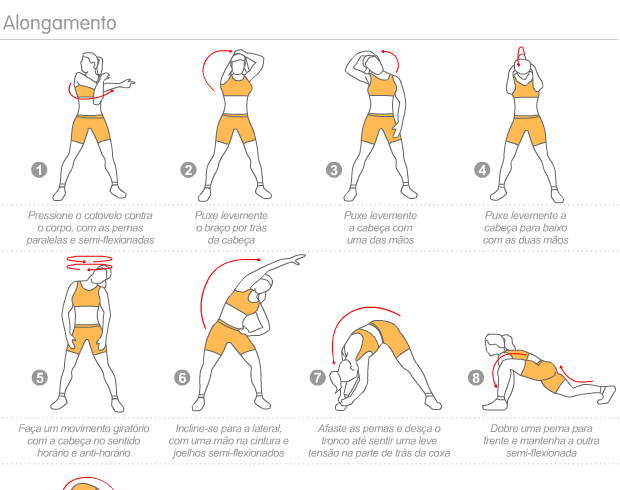 Alongamento

1
Pressione o cotovelo contra o corpo, com as pernas paralelas e semi-flexionadas

2
Puxe levemente o braço por trás da cabeça

3
Puxe levemente a cabeça com uma das mãos

4
Puxe levemente a cabeça para baixo com as duas mãos

5
Faça um movimento giratório com a cabeça no sentido horário e anti-horário

6
Incline-se para a lateral, com uma mão na cintura e joelhos semi-flexionados

7
Afaste as pernas e desça o tronco até sentir uma leve tensão na parte de trás da coxa

8
Dobre uma perna para frente e mantenha a outra semi-flexionada