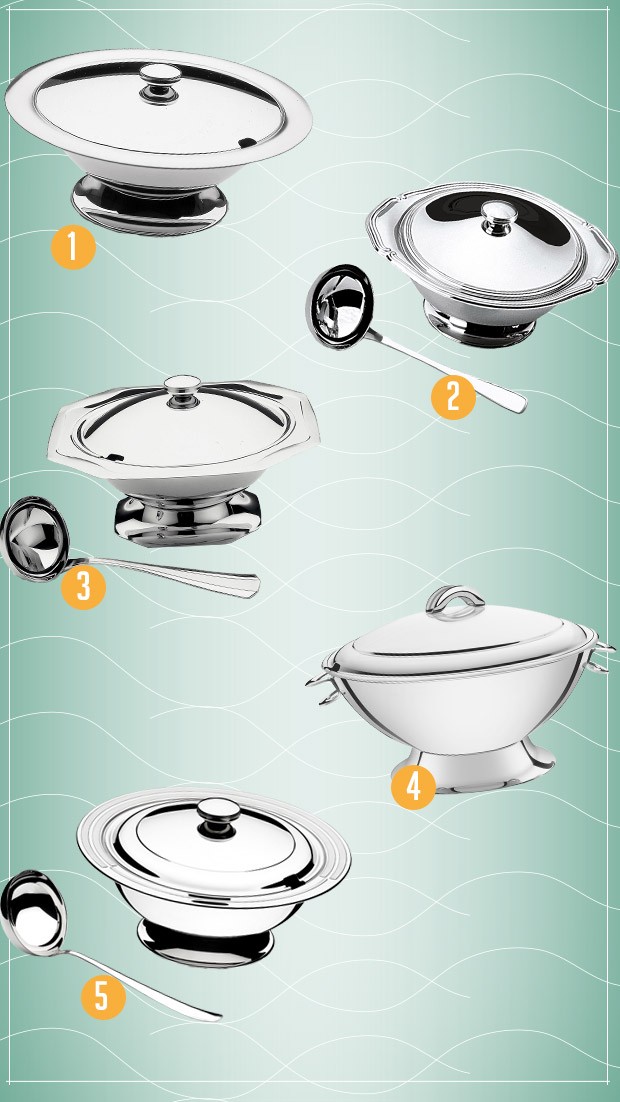 1

2

3

4

5