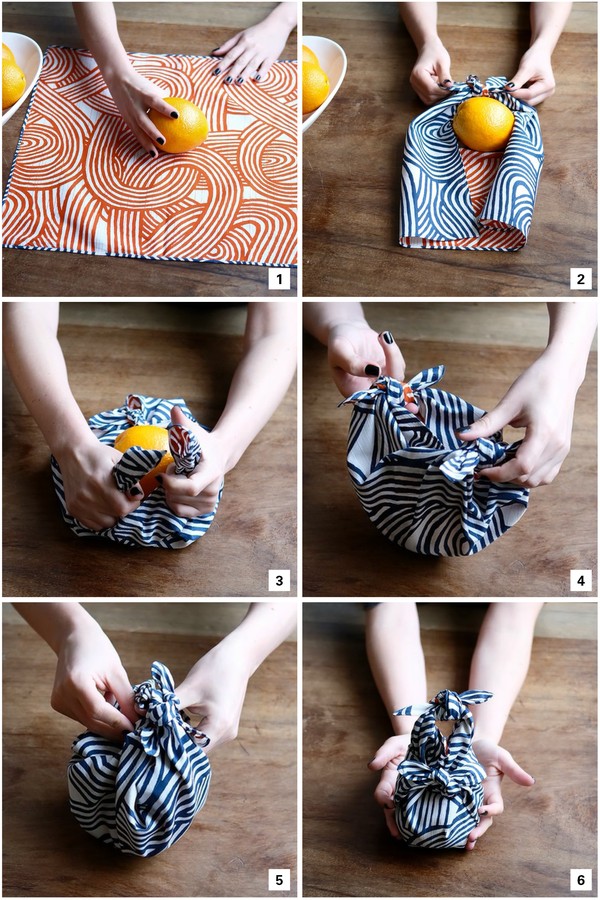 1
2
3
4
5
6