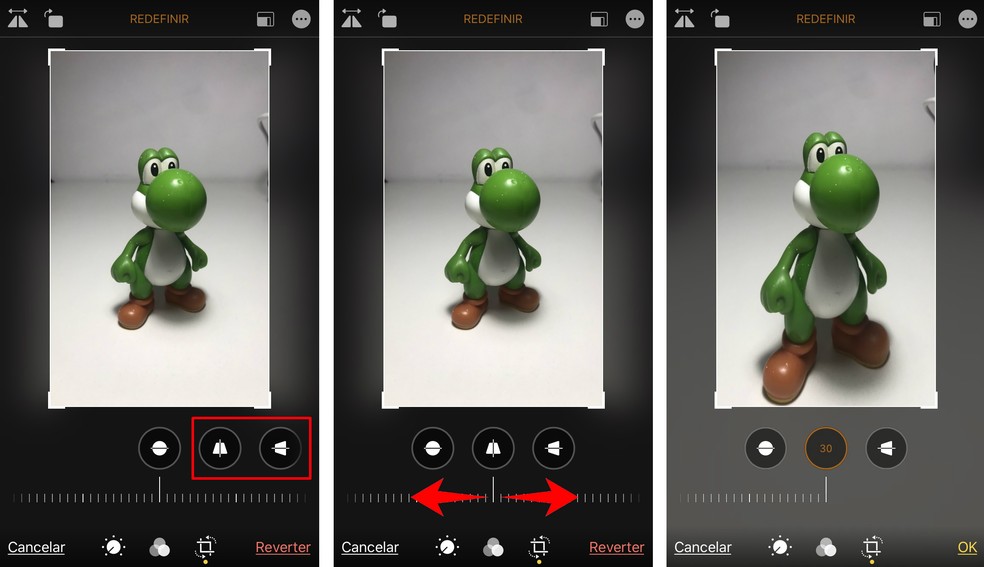 REDEFINIR

Cancelar Reverter

REDEFINIR

Cancelar Reverter

REDEFINIR

30

Cancelar OK