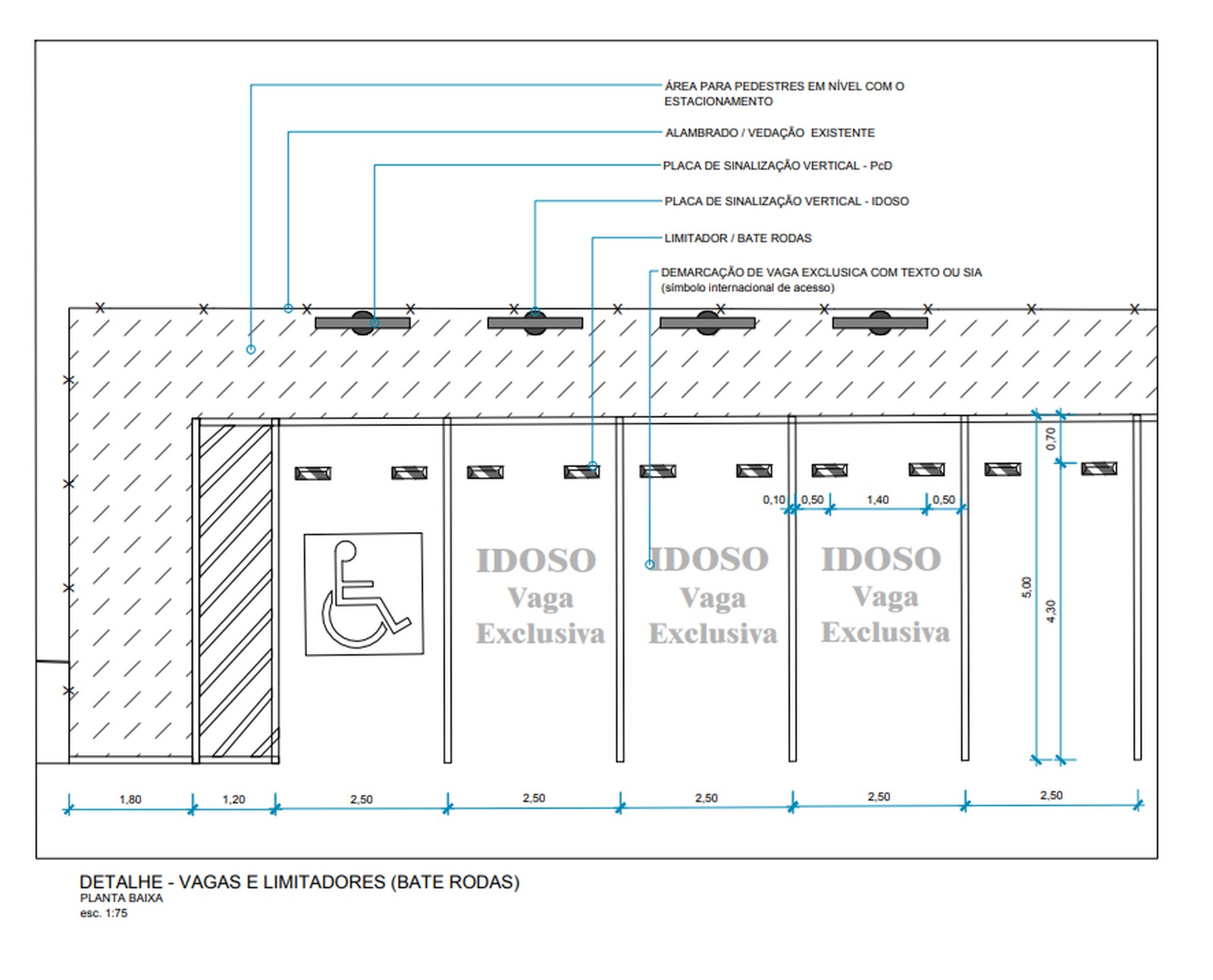 ÁREA PARA PEDESTRES EM NÍVEL COM O ESTACIONAMENTO

ALAMBRADO / VEDAÇÃO EXISTENTE

PLACA DE SINALIZAÇÃO VERTICAL - PcD

PLACA DE SINALIZAÇÃO VERTICAL - IDOSO

LIMITADOR / BATE RODAS

DEMARCAÇÃO DE VAGA EXCLUSICA COM TEXTO OU SIA (símbolo internacional de acesso)

0,70

0,10 0,50 1,40 0,50

IDOSO Vaga Exclusiva

IDOSO Vaga Exclusiva

IDOSO Vaga Exclusiva

5,00

4,30

1,80 1,20 2,50 2,50 2,50 2,50 2,50

DETALHE - VAGAS E LIMITADORES (BATE RODAS)
PLANTA BAIXA
esc. 1:75