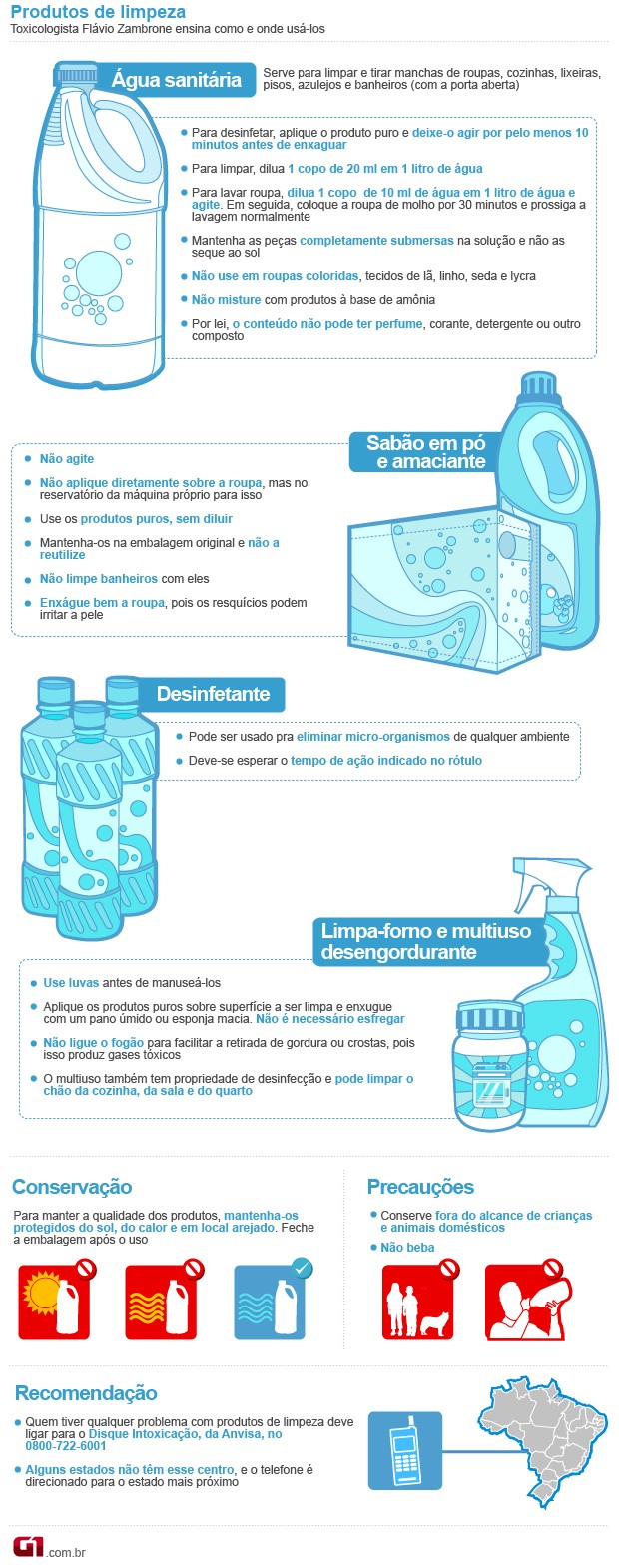 Produtos de limpeza
Toxicologista Flávio Zambrone ensina como e onde usá-los

Água sanitária
Serve para limpar e tirar manchas de roupas, cozinhas, lixeiras, pisos, azulejos e banheiros (com a porta aberta)

Para desinfetar, aplique o produto puro e deixe-o agir por pelo menos 10 minutos antes de enxaguar

Para limpar, dilua 1 copo de 20 ml em 1 litro de água

Para lavar roupa, dilua 1 copo de 10 ml de água em 1 litro de água e agite. Em seguida, coloque a roupa de molho por 30 minutos e prossiga a lavagem normalmente

Mantenha as peças completamente submersas na solução e não as seque ao sol

Não use em roupas coloridas, tecidos de lã, linho, seda e lycra

Não misture com produtos à base de amônia

Por lei, o conteúdo não pode ter perfume, corante, detergente ou outro composto

Sabão em pó e amaciante

Não agite

Não aplique diretamente sobre a roupa, mas no reservatório da máquina próprio para isso

Use os produtos puros, sem diluir

Mantenha-os na embalagem original e não a reutilize

Não limpe banheiros com eles

Enxágue bem a roupa, pois os resquícios podem irritar a pele

Desinfetante

Pode ser usado pra eliminar micro-organismos de qualquer ambiente

Deve-se esperar o tempo de ação indicado no rótulo

Limpa-forno e multiuso desengordurante

Use luvas antes de manuseá-los

Aplique os produtos puros sobre superfície a ser limpa e enxugue com um pano úmido ou esponja macia. Não é necessário esfregar

Não ligue o fogão para facilitar a retirada de gordura ou crostas, pois isso produz gases tóxicos

O multiuso também tem propriedade de desinfecção e pode limpar o chão da cozinha, da sala e do quarto

Conservação
Para manter a qualidade dos produtos, mantenha-os protegidos do sol, do calor e em local arejado. Feche a embalagem após o uso

Precauções
Conserve fora do alcance de crianças e animais domésticos

Não beba

Recomendação
Quem tiver qualquer problema com produtos de limpeza deve ligar para o Disque Intoxicação, da Anvisa, no 0800-722-6001

Alguns estados não têm esse centro, e o telefone é direcionado para o estado mais próximo

G1.com.br