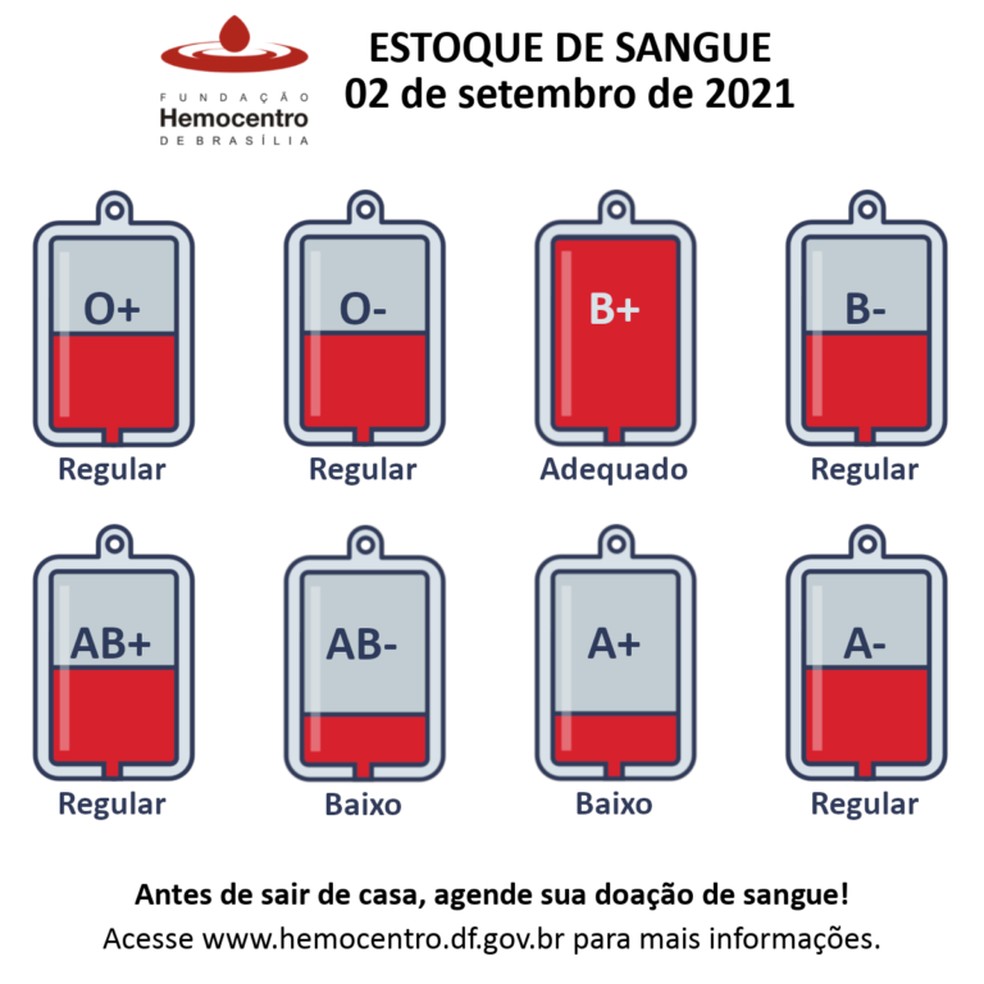 FUNDAÇÃO
Hemocentro
DE BRASÍLIA

ESTOQUE DE SANGUE
02 de setembro de 2021

O+
Regular

O-
Regular

B+
Adequado

B-
Regular

AB+
Regular

AB-
Baixo

A+
Baixo

A-
Regular

Antes de sair de casa, agende sua doação de sangue!
Acesse www.hemocentro.df.gov.br para mais informações.