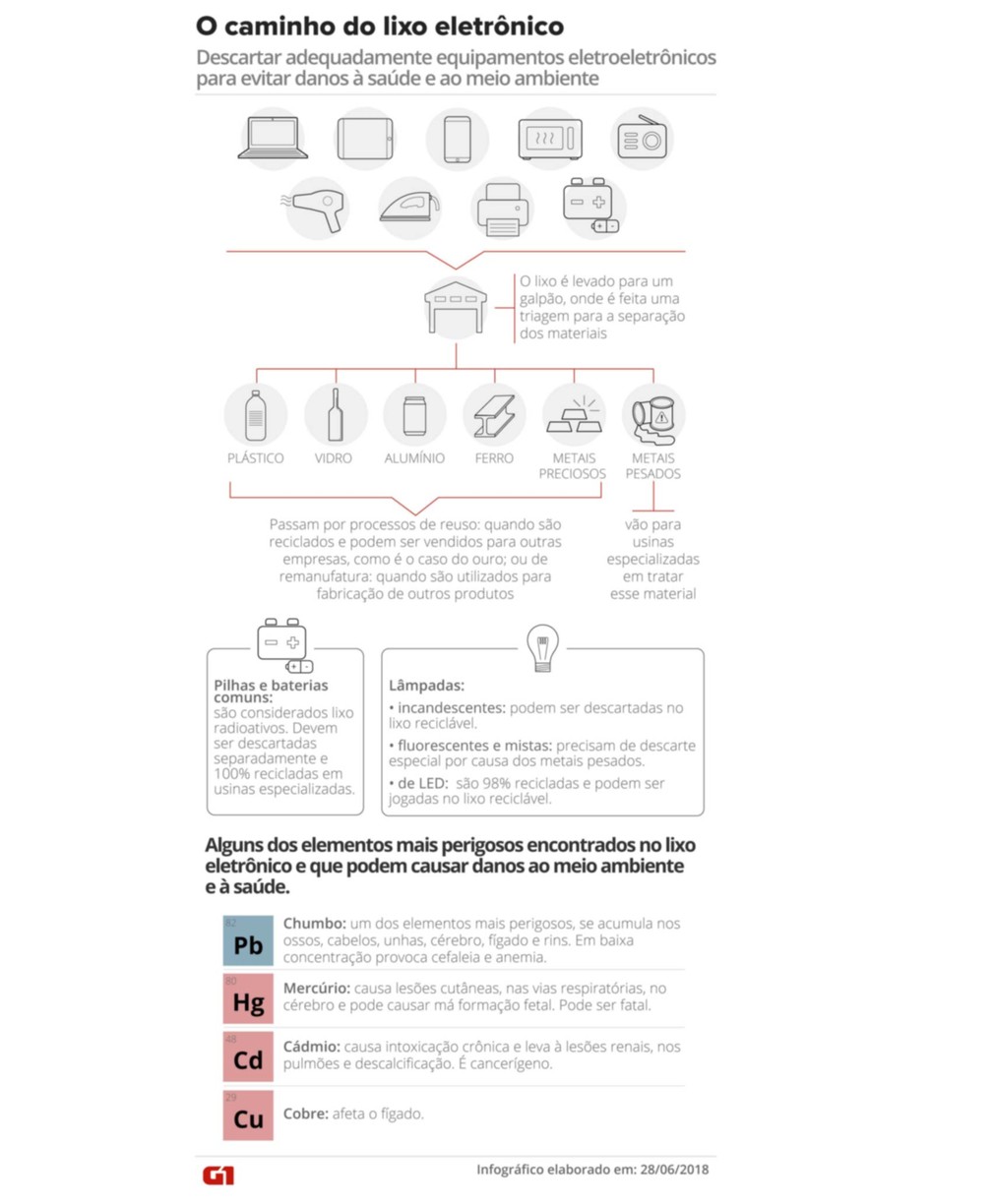 O caminho do lixo eletrônico

Descartar adequadamente equipamentos eletroeletrônicos para evitar danos à saúde e ao meio ambiente

O lixo é levado para um galpão, onde é feita uma triagem para a separação dos materiais

PLÁSTICO

VIDRO

ALUMÍNIO

FERRO

METAIS PRECIOSOS

METAIS PESADOS

Passam por processos de reuso: quando são reciclados e podem ser vendidos para outras empresas, como é o caso do ouro; ou de remanufatura: quando são utilizados para fabricação de outros produtos

vão para usinas especializadas em tratar esse material

Pilhas e baterias comuns: são considerados lixo radioativos. Devem ser descartadas separadamente e 100% recicladas em usinas especializadas.

Lâmpadas:
• incandescentes: podem ser descartadas no lixo reciclável.
• fluorescentes e mistas: precisam de descarte especial por causa dos metais pesados.
• de LED: são 98% recicladas e podem ser jogadas no lixo reciclável.

Alguns dos elementos mais perigosos encontrados no lixo eletrônico e que podem causar danos ao meio ambiente e à saúde.

82 Pb
Chumbo: um dos elementos mais perigosos, se acumula nos ossos, cabelos, unhas, cérebro, fígado e rins. Em baixa concentração provoca cefaleia e anemia.

80 Hg
Mercúrio: causa lesões cutâneas, nas vias respiratórias, no cérebro e pode causar má formação fetal. Pode ser fatal.

48 Cd
Cádmio: causa intoxicação crônica e leva à lesões renais, nos pulmões e descalcificação. É cancerígeno.

29 Cu
Cobre: afeta o fígado.

G1

Infográfico elaborado em: 28/06/2018