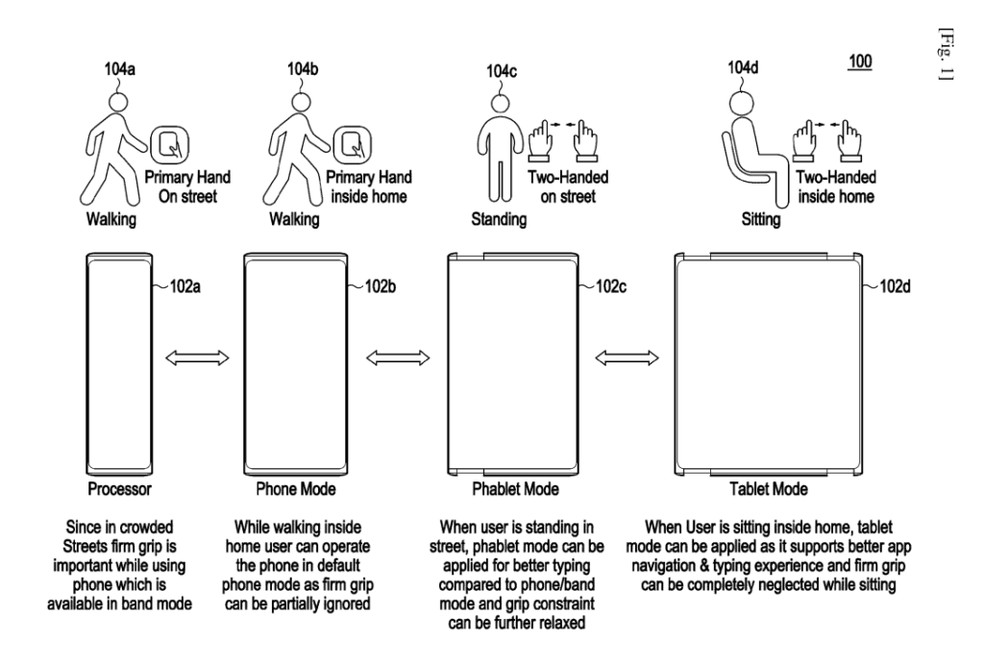 [Fig. 1]

100

104a

Primary Hand On street

Walking

104b

Primary Hand inside home

Walking

104c

Two-Handed on street

Standing

104d

Two-Handed inside home

Sitting

102a

102b

102c

102d

Processor

Phone Mode

Phablet Mode

Tablet Mode

Since in crowded Streets firm grip is important while using phone which is available in band mode

While walking inside home user can operate the phone in default phone mode as firm grip can be partially ignored

When user is standing in street, phablet mode can be applied for better typing compared to phone/band mode and grip constraint can be further relaxed

When User is sitting inside home, tablet mode can be applied as it supports better app navigation & typing experience and firm grip can be completely neglected while sitting