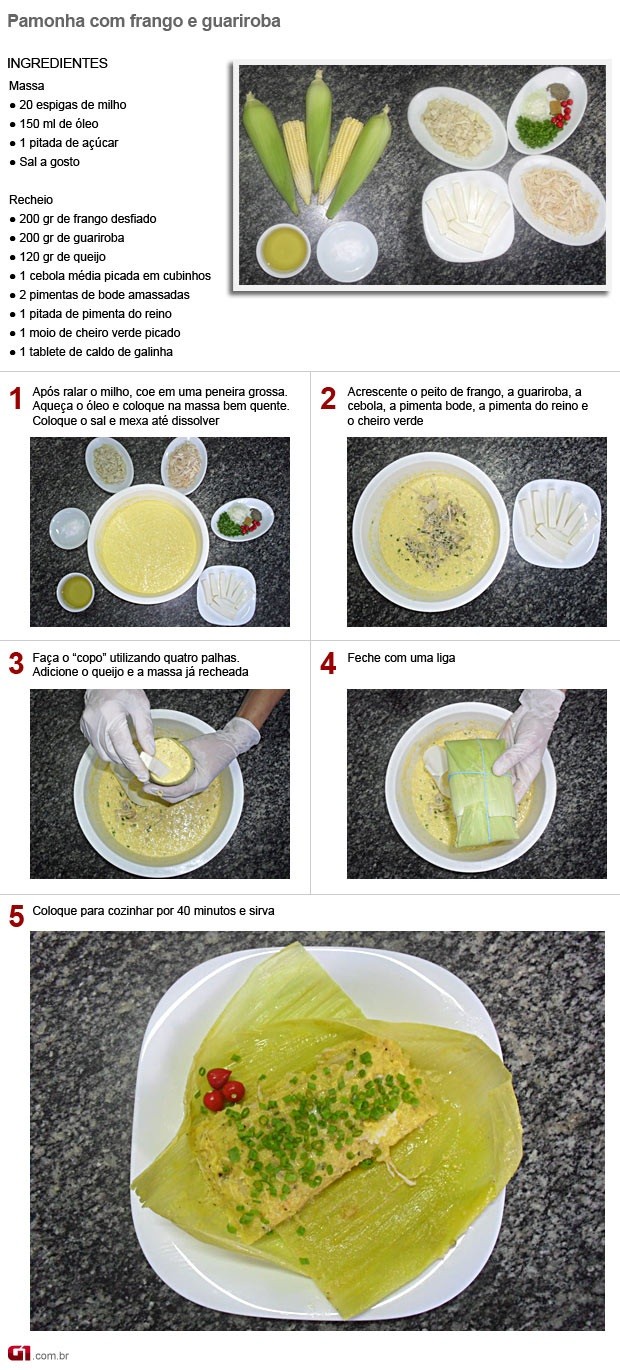 Pamonha com frango e guariroba

INGREDIENTES
Massa
● 20 espigas de milho
● 150 ml de óleo
● 1 pitada de açúcar
● Sal a gosto

Recheio
● 200 gr de frango desfiado
● 200 gr de guariroba
● 120 gr de queijo
● 1 cebola média picada em cubinhos
● 2 pimentas de bode amassadas
● 1 pitada de pimenta do reino
● 1 moio de cheiro verde picado
● 1 tablete de caldo de galinha

1 Após ralar o milho, coe em uma peneira grossa. Aqueça o óleo e coloque na massa bem quente. Coloque o sal e mexa até dissolver

2 Acrescente o peito de frango, a guariroba, a cebola, a pimenta bode, a pimenta do reino e o cheiro verde

3 Faça o "copo" utilizando quatro palhas. Adicione o queijo e a massa já recheada

4 Feche com uma liga

5 Coloque para cozinhar por 40 minutos e sirva

G1.com.br