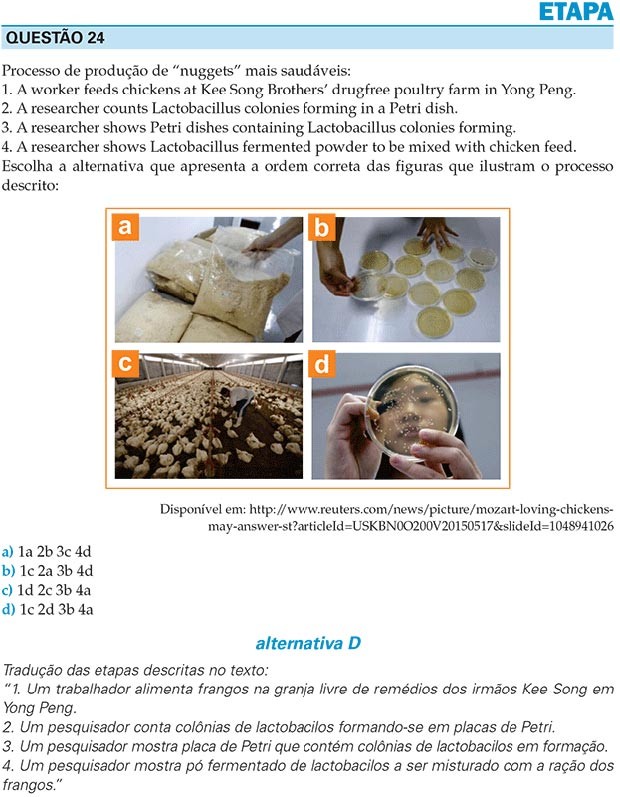 ETAPA

QUESTÃO 24

Processo de produção de "nuggets" mais saudáveis:
1. A worker feeds chickens at Kee Song Brothers' drugfree poultry farm in Yong Peng.
2. A researcher counts Lactobacillus colonies forming in a Petri dish.
3. A researcher shows Petri dishes containing Lactobacillus colonies forming.
4. A researcher shows Lactobacillus fermented powder to be mixed with chicken feed.
Escolha a alternativa que apresenta a ordem correta das figuras que ilustram o processo descrito:

a
b
c
d

Disponível em: http://www.reuters.com/news/picture/mozart-loving-chickens-may-answer-st?articleId=USKBN0O200V20150517&slideId=1048941026

a) 1a 2b 3c 4d
b) 1c 2a 3b 4d
c) 1d 2c 3b 4a
d) 1c 2d 3b 4a

alternativa D

Tradução das etapas descritas no texto:
"1. Um trabalhador alimenta frangos na granja livre de remédios dos irmãos Kee Song em Yong Peng.
2. Um pesquisador conta colônias de lactobacilos formando-se em placas de Petri.
3. Um pesquisador mostra placa de Petri que contém colônias de lactobacilos em formação.
4. Um pesquisador mostra pó fermentado de lactobacilos a ser misturado com a ração dos frangos."