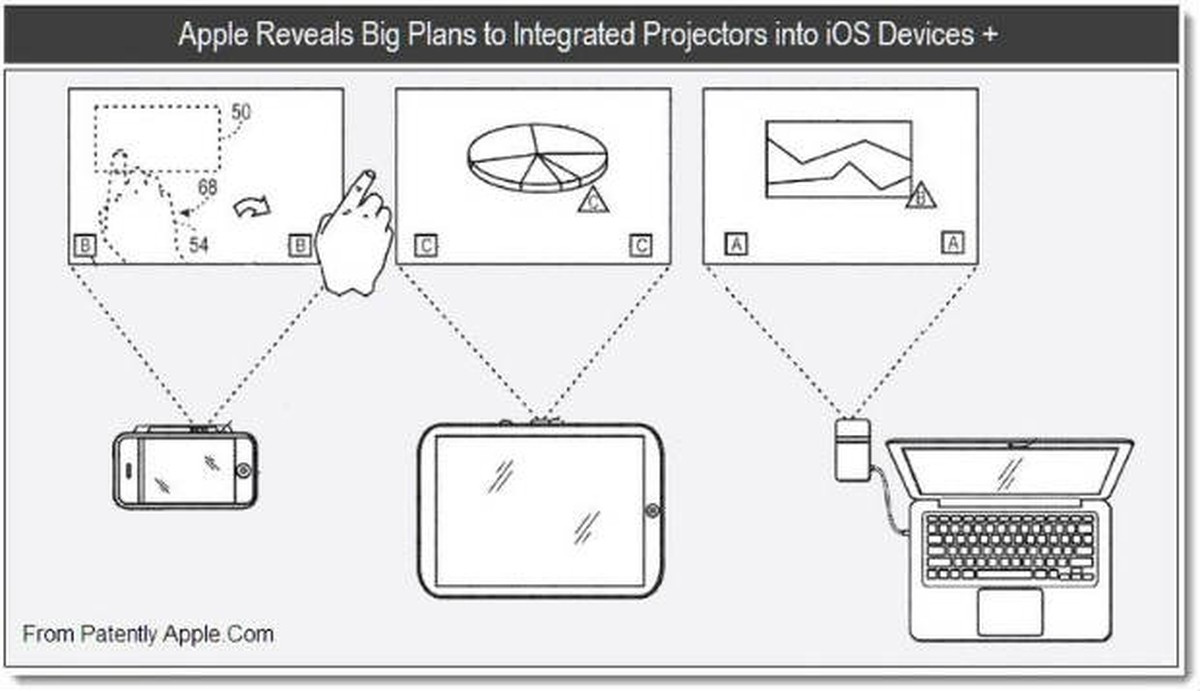 Apple Reveals Big Plans to Integrated Projectors into iOS Devices +

50

68

54

B

B

C

C

C

B

A

A

From Patently Apple.Com