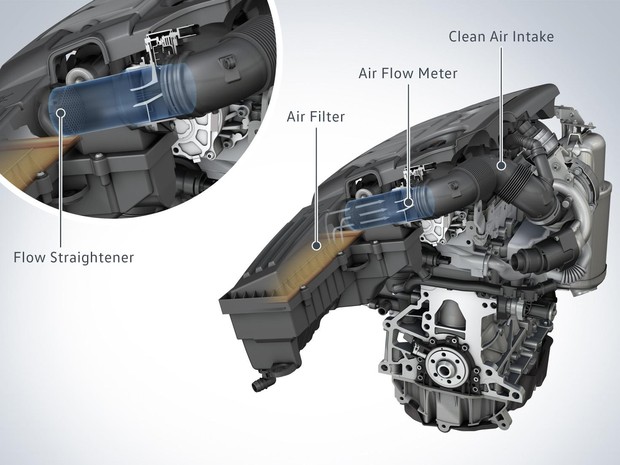 Clean Air Intake

Air Flow Meter

Air Filter

Flow Straightener