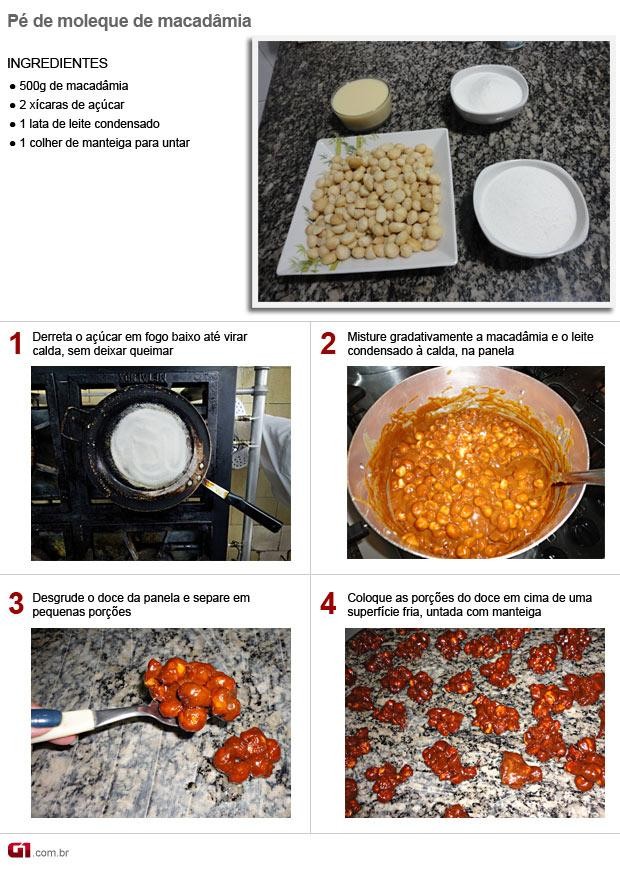 Pé de moleque de macadâmia

INGREDIENTES
● 500g de macadâmia
● 2 xícaras de açúcar
● 1 lata de leite condensado
● 1 colher de manteiga para untar

1 Derreta o açúcar em fogo baixo até virar calda, sem deixar queimar

2 Misture gradativamente a macadâmia e o leite condensado à calda, na panela

3 Desgrude o doce da panela e separe em pequenas porções

4 Coloque as porções do doce em cima de uma superfície fria, untada com manteiga

G1.com.br