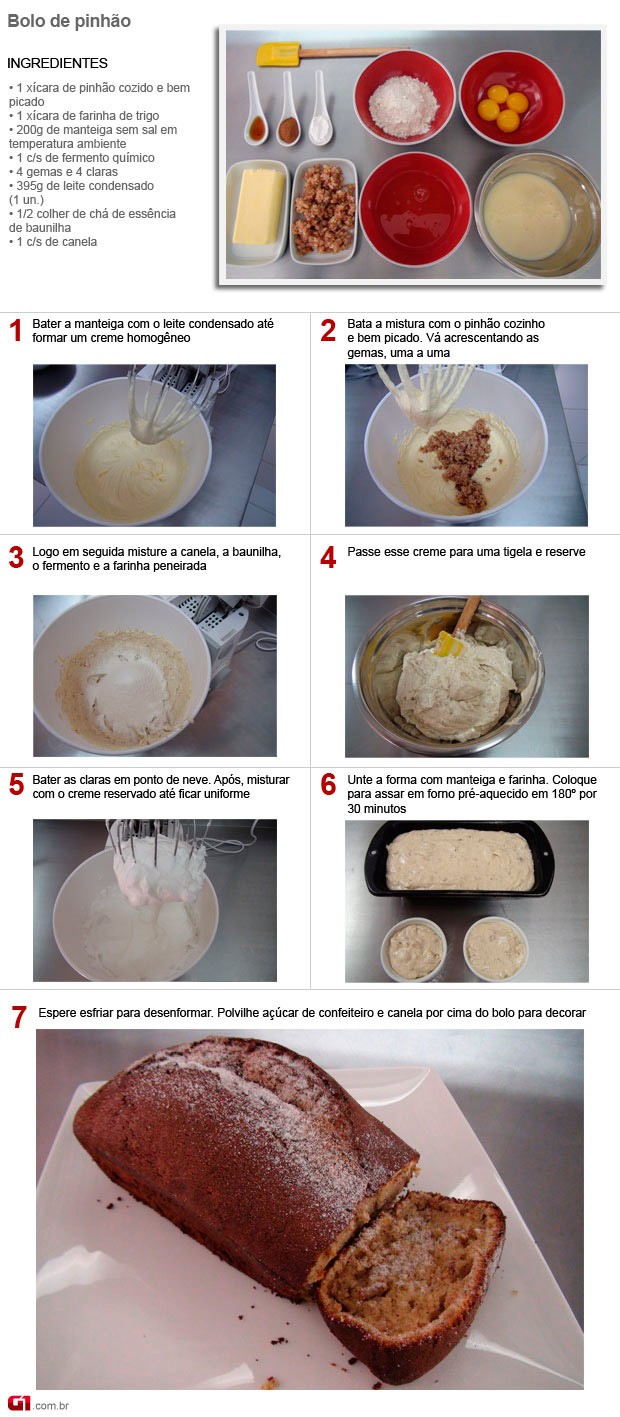 Bolo de pinhão

INGREDIENTES

• 1 xícara de pinhão cozido e bem picado
• 1 xícara de farinha de trigo
• 200g de manteiga sem sal em temperatura ambiente
• 1 c/s de fermento químico
• 4 gemas e 4 claras
• 395g de leite condensado (1 un.)
• 1/2 colher de chá de essência de baunilha
• 1 c/s de canela

1 Bater a manteiga com o leite condensado até formar um creme homogêneo

2 Bata a mistura com o pinhão cozinho e bem picado. Vá acrescentando as gemas, uma a uma

3 Logo em seguida misture a canela, a baunilha, o fermento e a farinha peneirada

4 Passe esse creme para uma tigela e reserve

5 Bater as claras em ponto de neve. Após, misturar com o creme reservado até ficar uniforme

6 Unte a forma com manteiga e farinha. Coloque para assar em forno pré-aquecido em 180º por 30 minutos

7 Espere esfriar para desenformar. Polvilhe açúcar de confeiteiro e canela por cima do bolo para decorar

G1.com.br