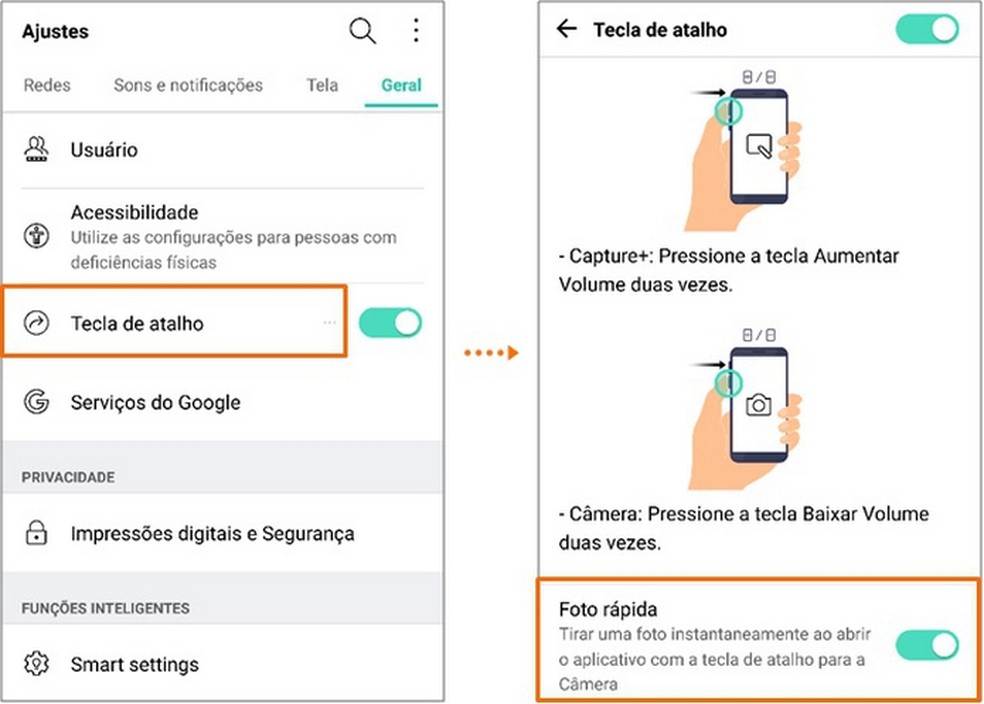 Ajustes

Redes Sons e notificações Tela Geral

Usuário

Acessibilidade
Utilize as configurações para pessoas com deficiências físicas

Tecla de atalho

Serviços do Google

PRIVACIDADE

Impressões digitais e Segurança

FUNÇÕES INTELIGENTES

Smart settings

Tecla de atalho

- Capture+: Pressione a tecla Aumentar Volume duas vezes.

- Câmera: Pressione a tecla Baixar Volume duas vezes.

Foto rápida
Tirar uma foto instantaneamente ao abrir o aplicativo com a tecla de atalho para a Câmera